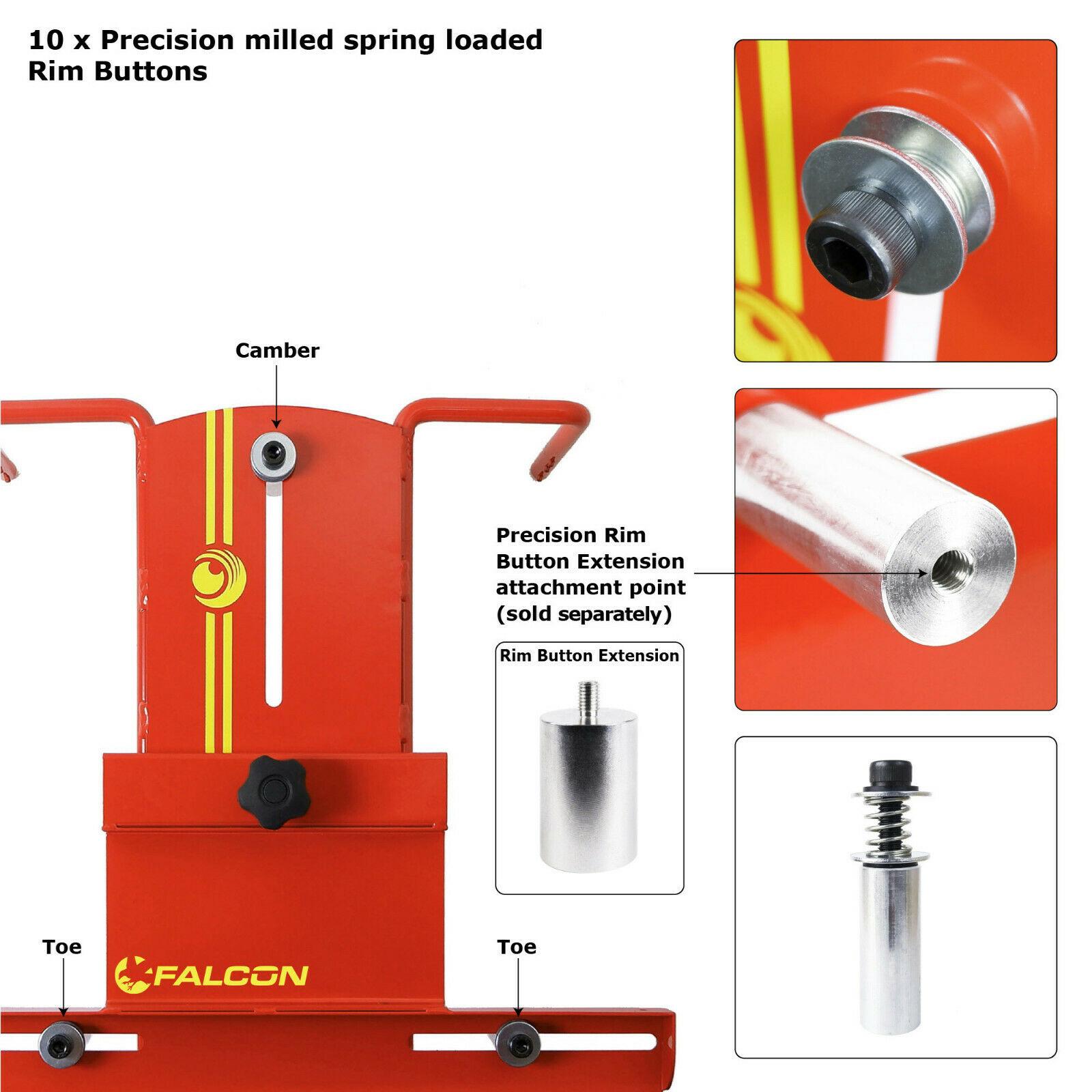 10 x Precision milled spring loaded Rim Buttons

Camber

Precision Rim Button Extension attachment point (sold separately)

Rim Button Extension

Toe

FALCON

Toe