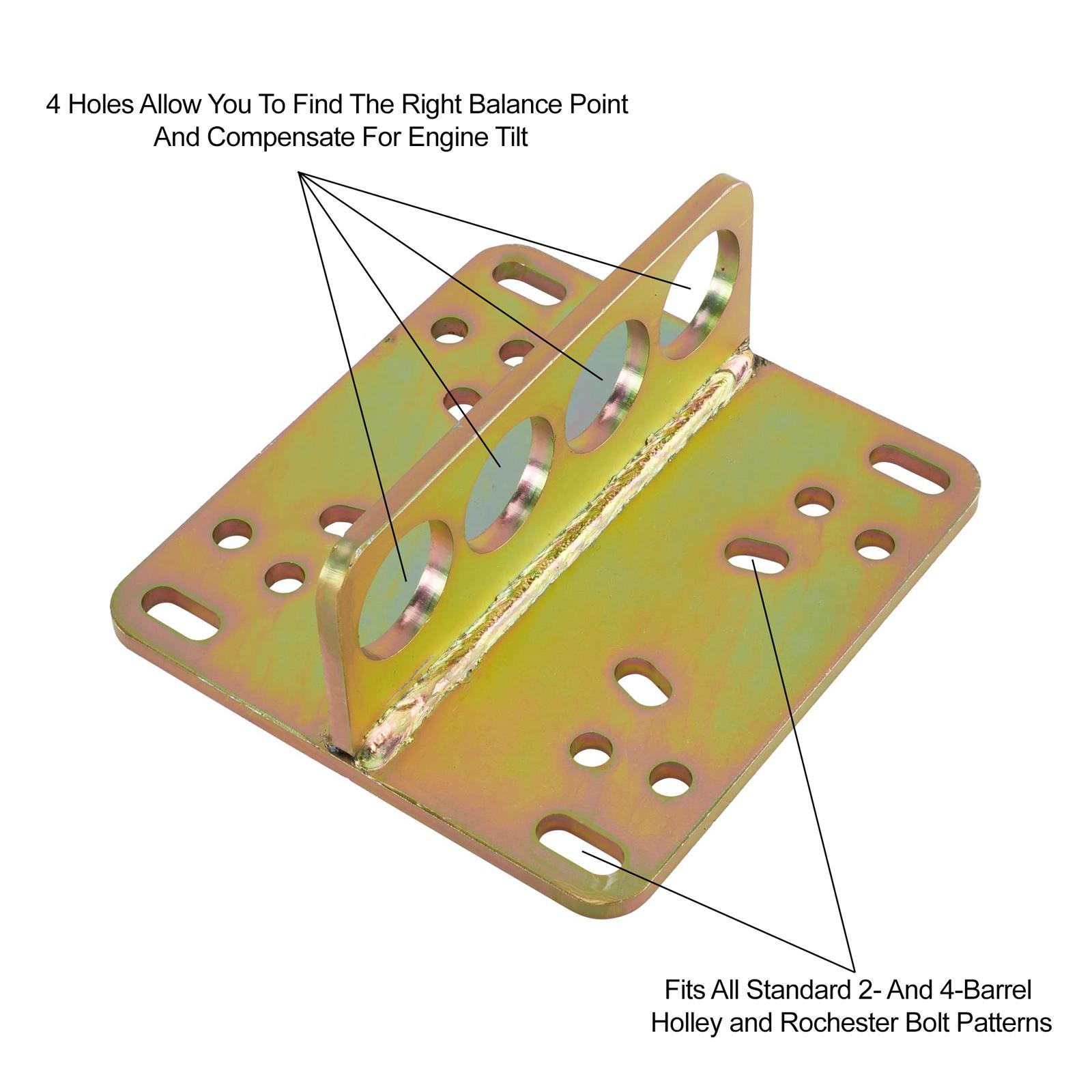 4 Holes Allow You To Find The Right Balance Point And Compensate For Engine Tilt

Fits All Standard 2- And 4-Barrel Holley and Rochester Bolt Patterns