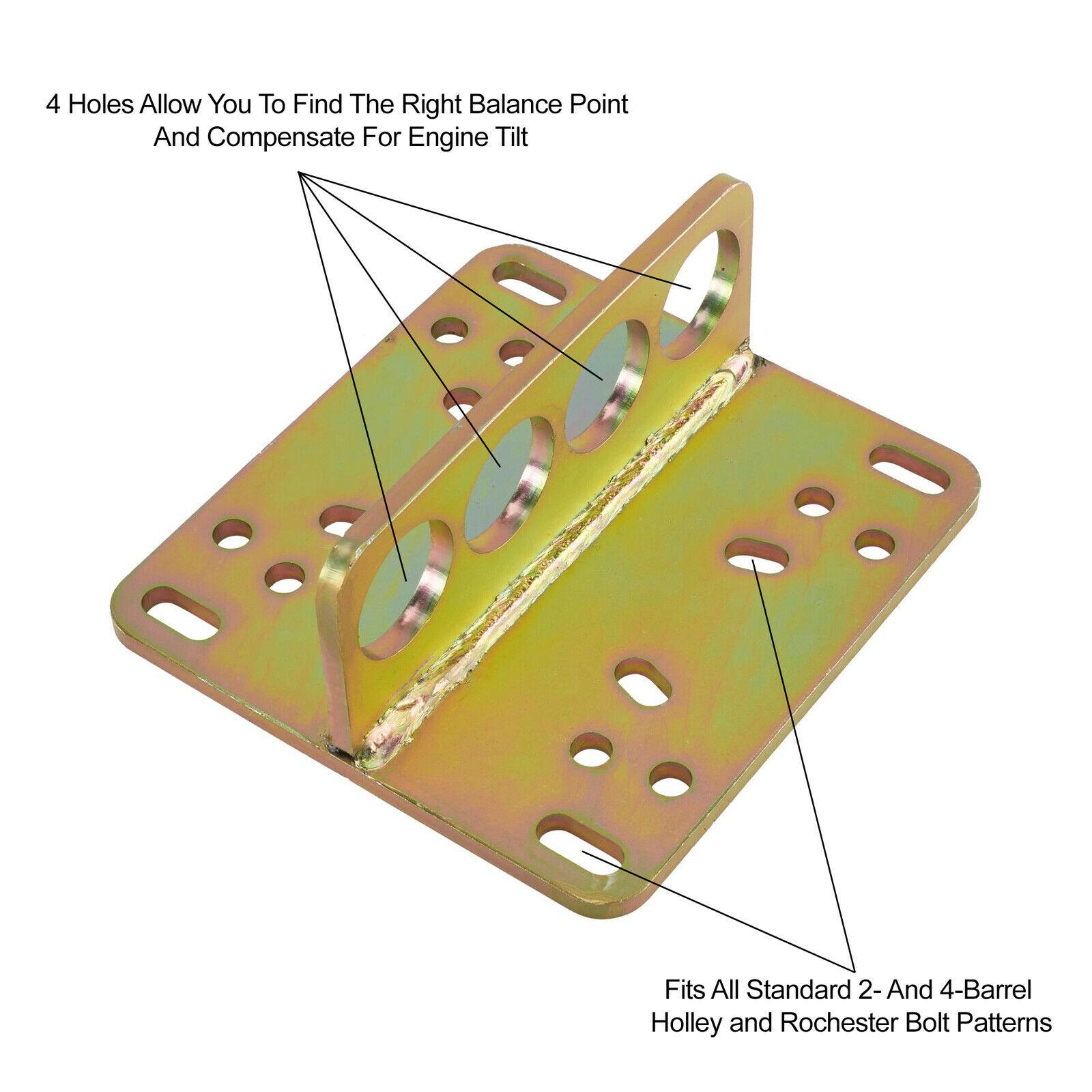 4 Holes Allow You To Find The Right Balance Point And Compensate For Engine Tilt

Fits All Standard 2- And 4-Barrel Holley and Rochester Bolt Patterns