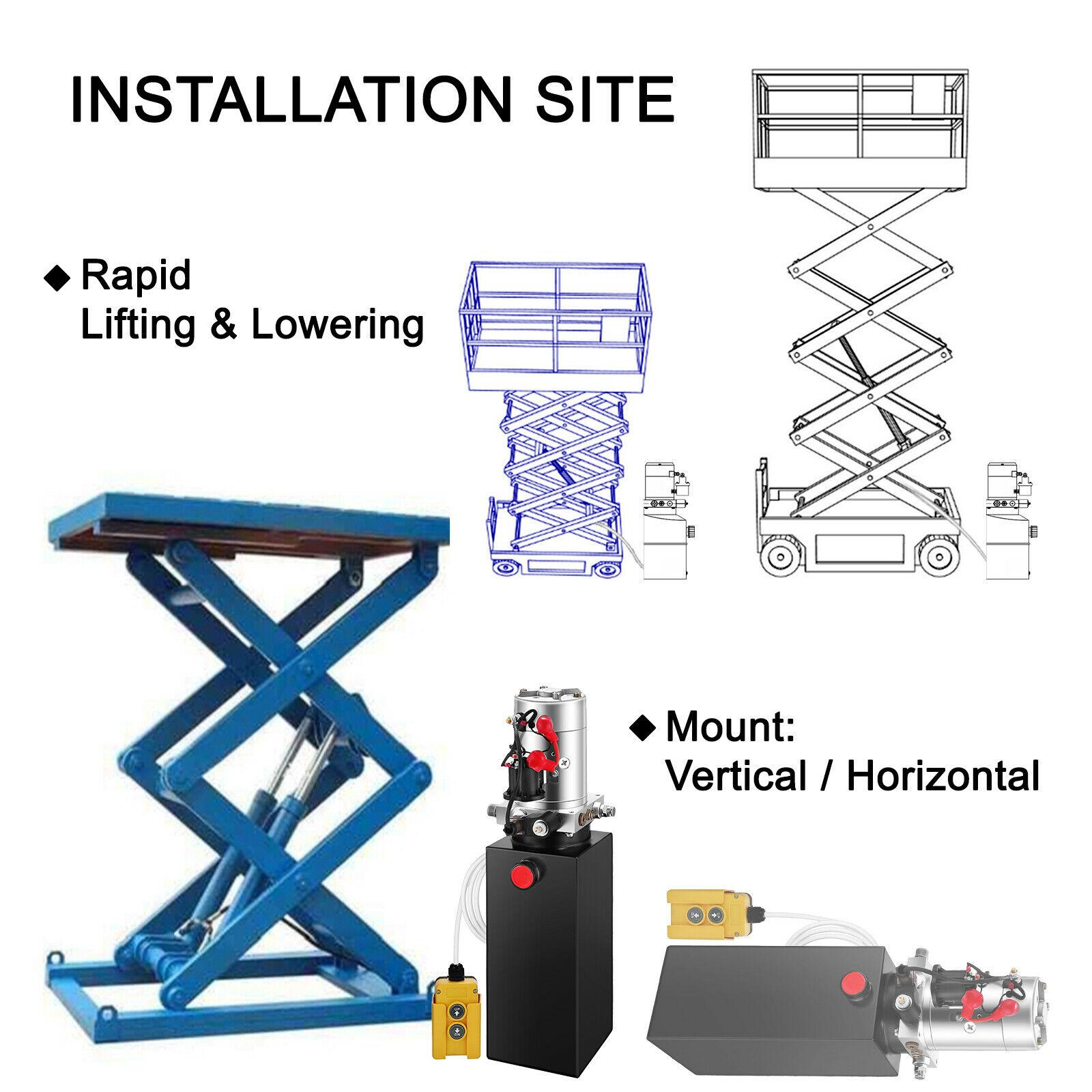 INSTALLATION SITE

◆ Rapid
Lifting & Lowering

◆ Mount:
Vertical / Horizontal