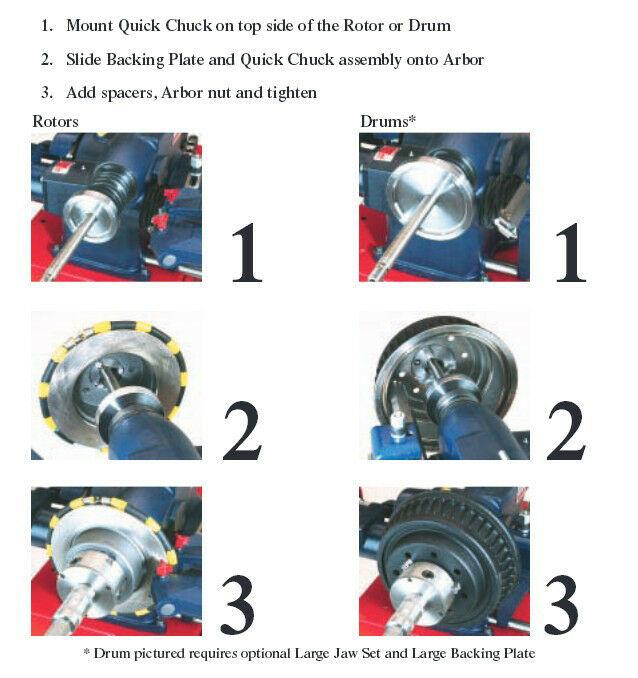 1. Mount Quick Chuck on top side of the Rotor or Drum

2. Slide Backing Plate and Quick Chuck assembly onto Arbor

3. Add spacers, Arbor nut and tighten

Rotors

1

2

3

Drums*

1

2

3

* Drum pictured requires optional Large Jaw Set and Large Backing Plate