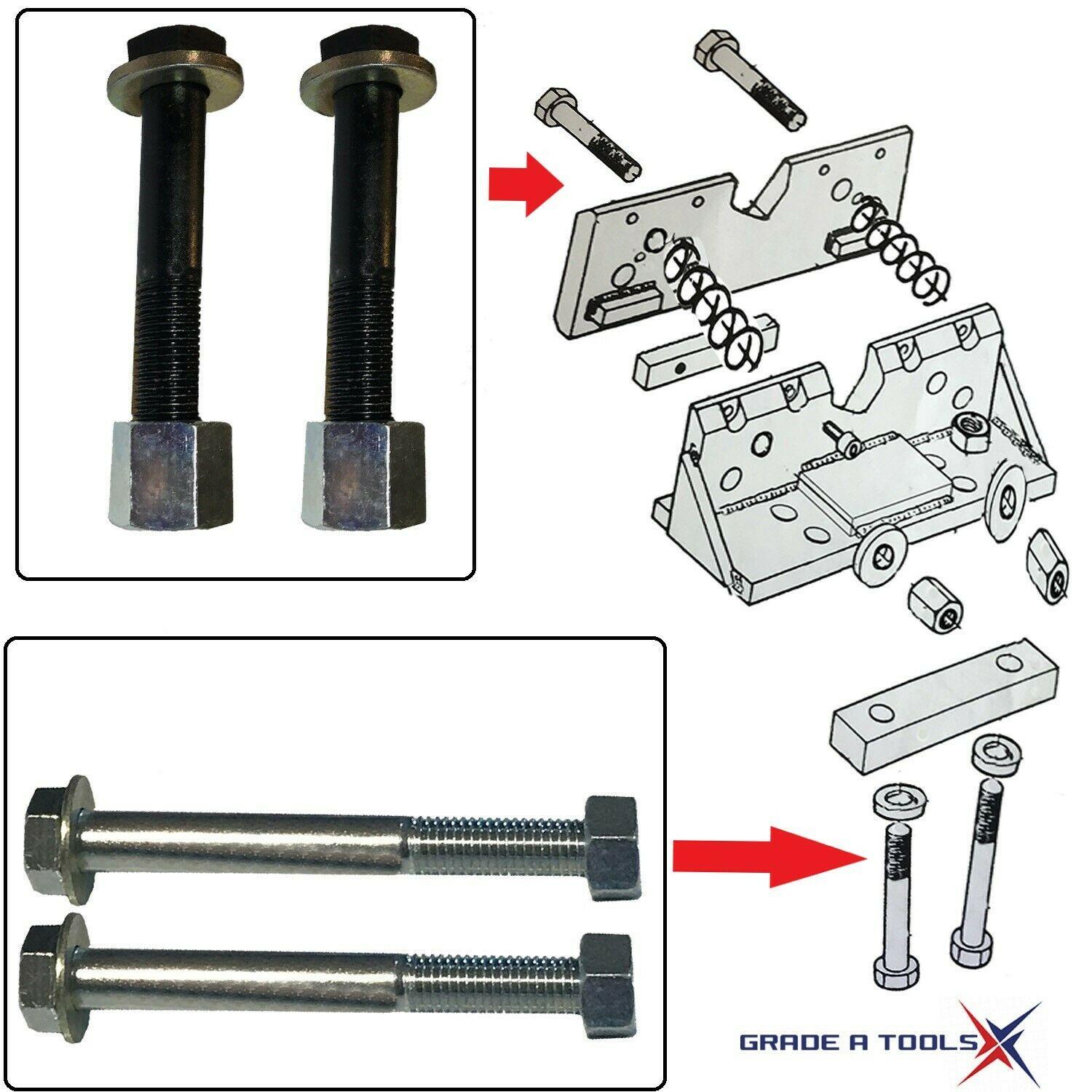 GRADE A TOOLS