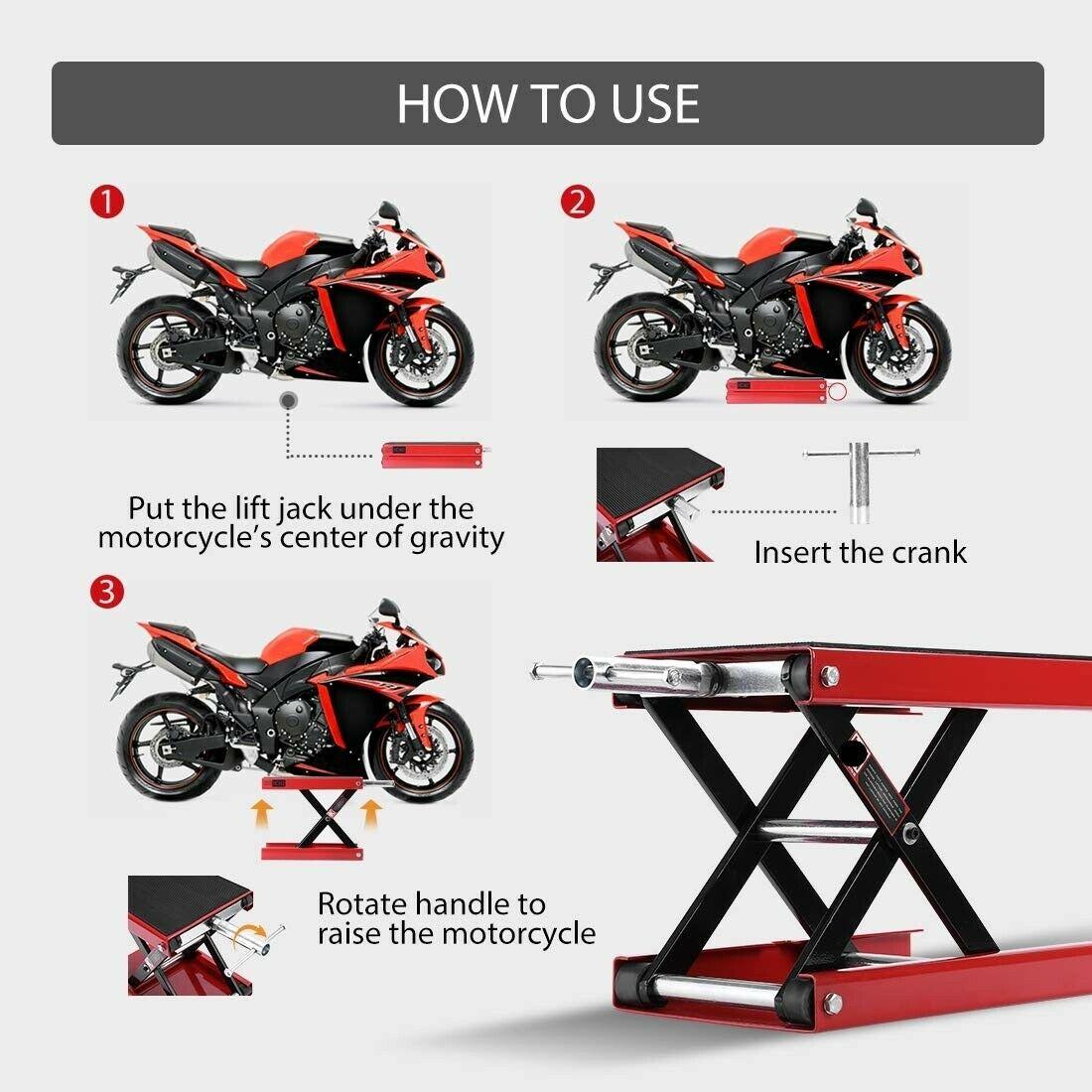 HOW TO USE

1

Put the lift jack under the motorcycle's center of gravity

2

Insert the crank

3

Rotate handle to raise the motorcycle