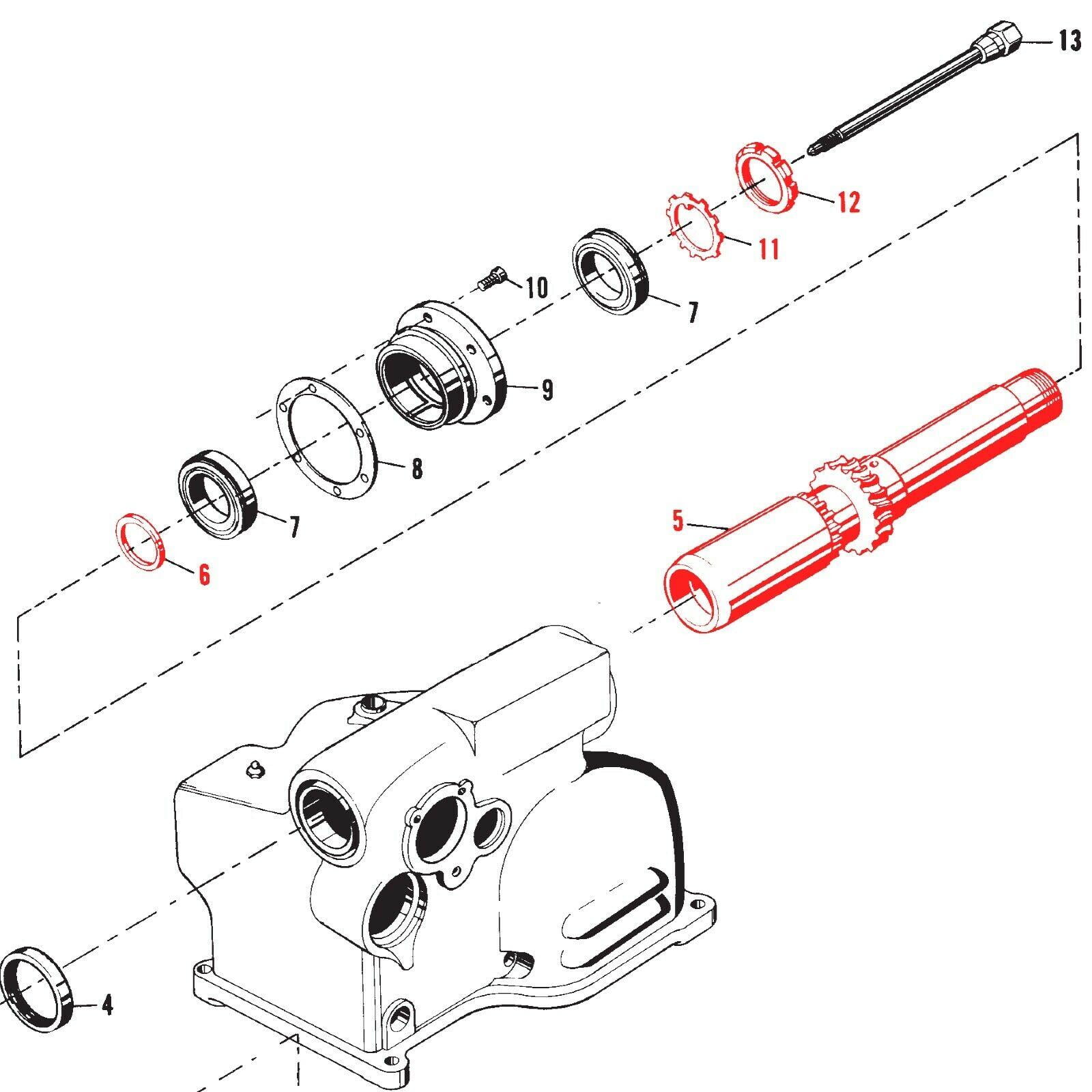 13

12

11

10

7

9

8

7

6

5

4