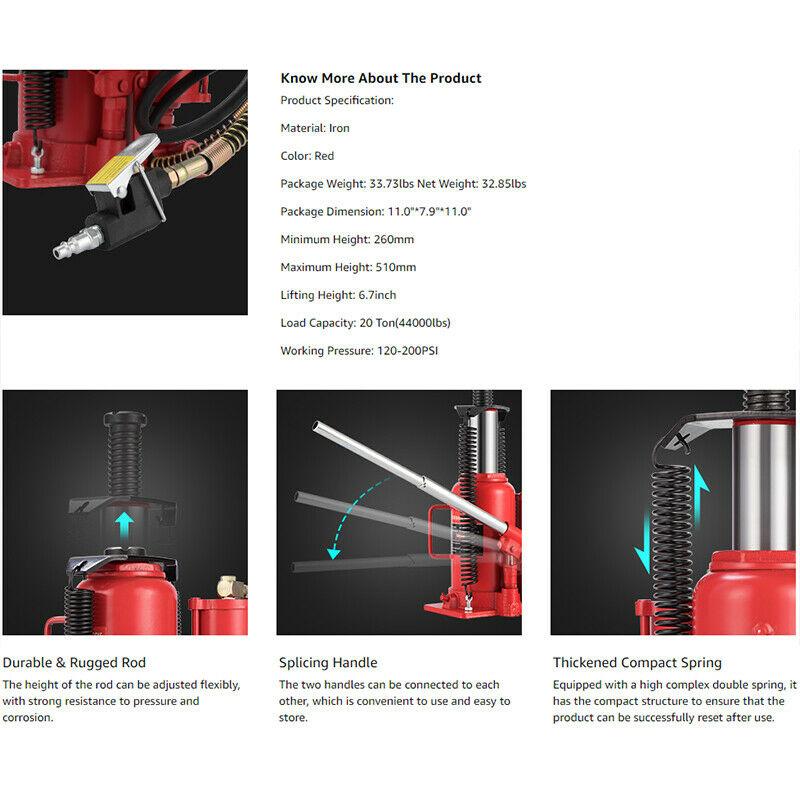 Know More About The Product
Product Specification:

Material: Iron

Color: Red

Package Weight: 33.73lbs Net Weight: 32.85lbs

Package Dimension: 11.0"*7.9"*11.0"

Minimum Height: 260mm

Maximum Height: 510mm

Lifting Height: 6.7inch

Load Capacity: 20 Ton(44000lbs)

Working Pressure: 120-200PSI

Durable & Rugged Rod
The height of the rod can be adjusted flexibly, with strong resistance to pressure and corrosion.

Splicing Handle
The two handles can be connected to each other, which is convenient to use and easy to store.

Thickened Compact Spring
Equipped with a high complex double spring, it has the compact structure to ensure that the product can be successfully reset after use.