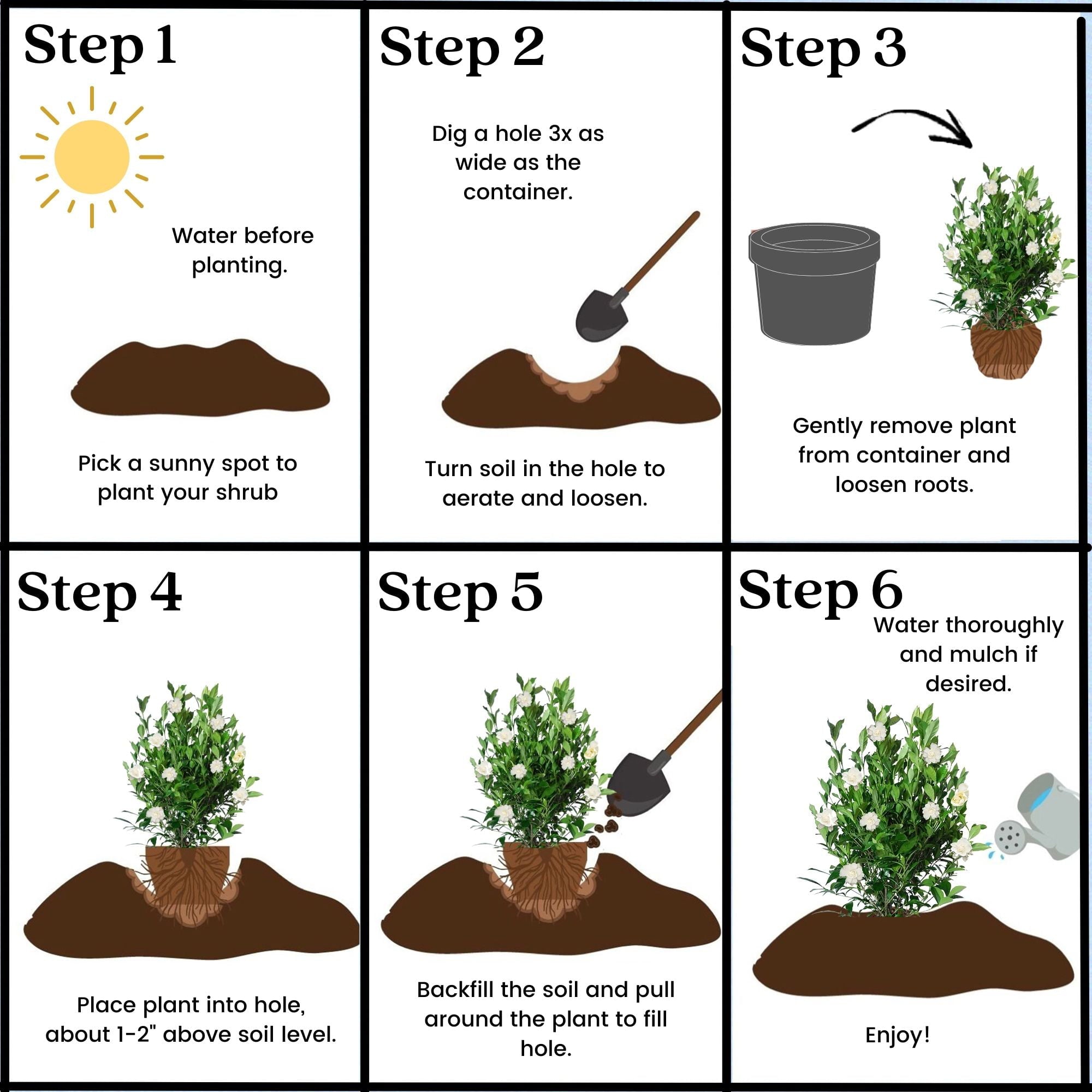 Step 1

Water before planting.

Pick a sunny spot to plant your shrub

Step 2

Dig a hole 3x as wide as the container.

Turn soil in the hole to aerate and loosen.

Step 3

Gently remove plant from container and loosen roots.

Step 4

Place plant into hole, about 1-2" above soil level.

Step 5

Backfill the soil and pull around the plant to fill hole.

Step 6

Water thoroughly and mulch if desired.

Enjoy!