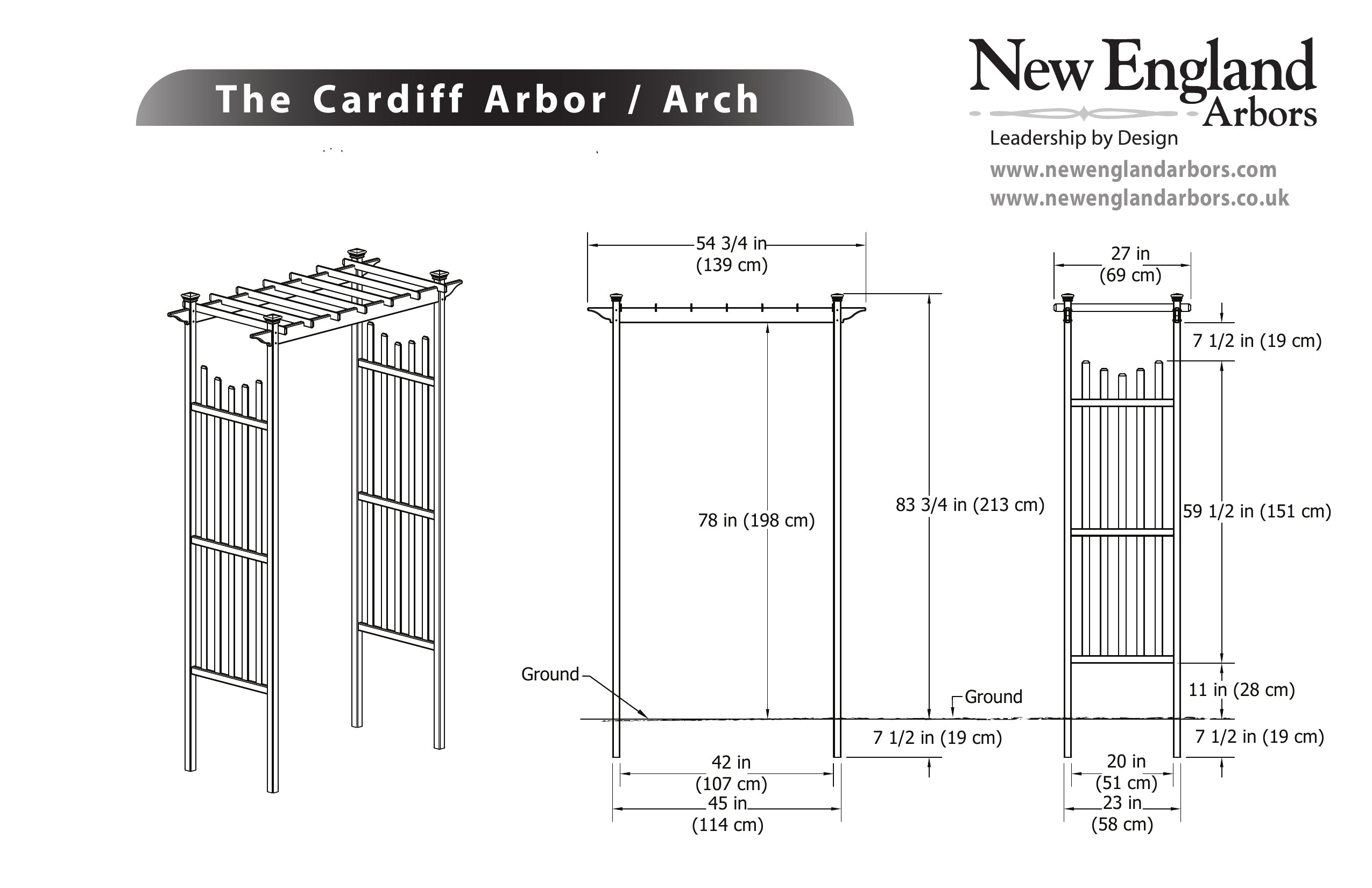 The Cardiff Arbor / Arch

New England Arbors
Leadership by Design
www.newenglandarbors.com
www.newenglandarbors.co.uk

54 3/4 in
(139 cm)

78 in (198 cm)

83 3/4 in (213 cm)

Ground

Ground

7 1/2 in (19 cm)

42 in
(107 cm)
45 in
(114 cm)

27 in
(69 cm)

7 1/2 in (19 cm)

59 1/2 in (151 cm)

11 in (28 cm)

7 1/2 in (19 cm)

20 in
(51 cm)
23 in
(58 cm)