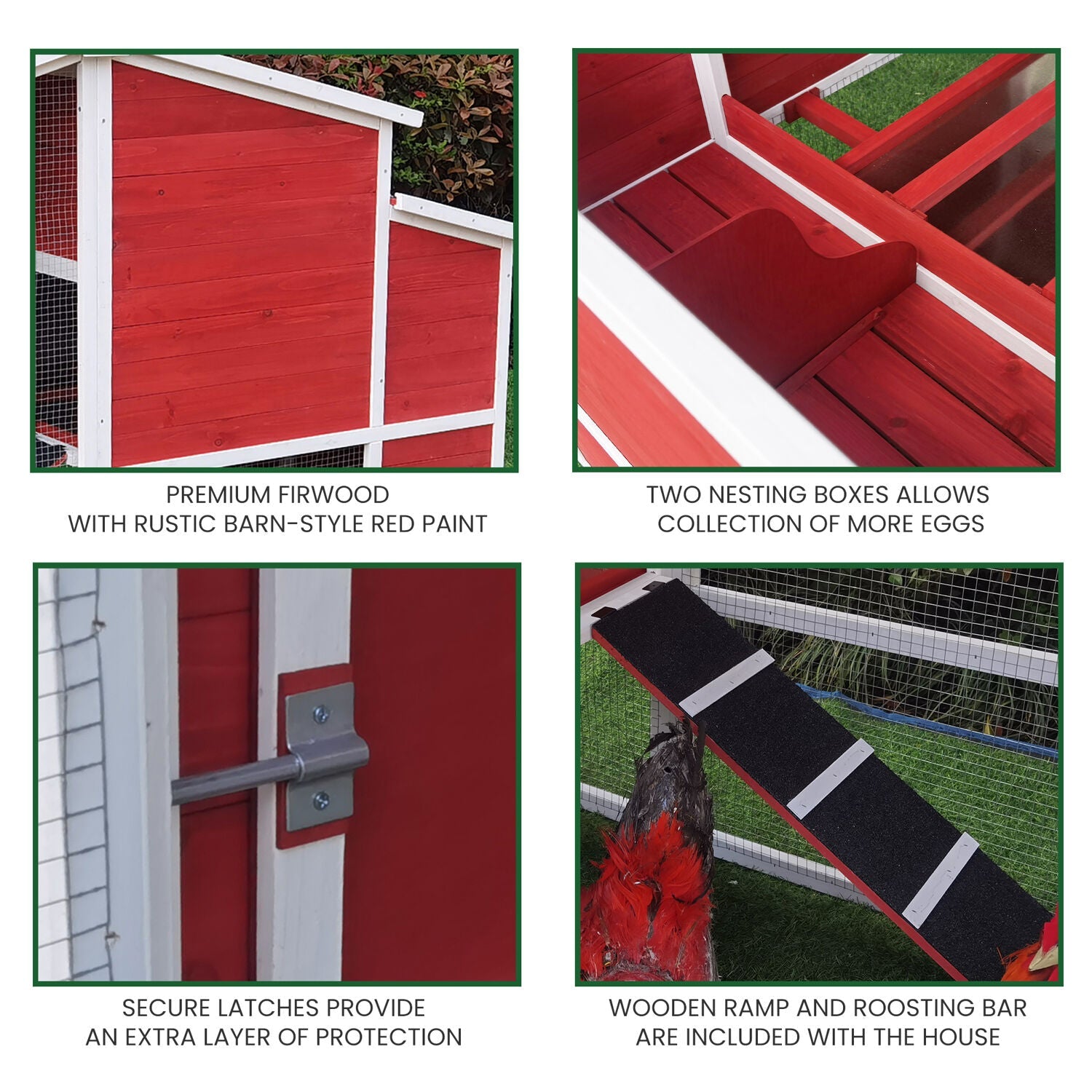 PREMIUM FIRWOOD
WITH RUSTIC BARN-STYLE RED PAINT

TWO NESTING BOXES ALLOWS
COLLECTION OF MORE EGGS

SECURE LATCHES PROVIDE
AN EXTRA LAYER OF PROTECTION

WOODEN RAMP AND ROOSTING BAR
ARE INCLUDED WITH THE HOUSE