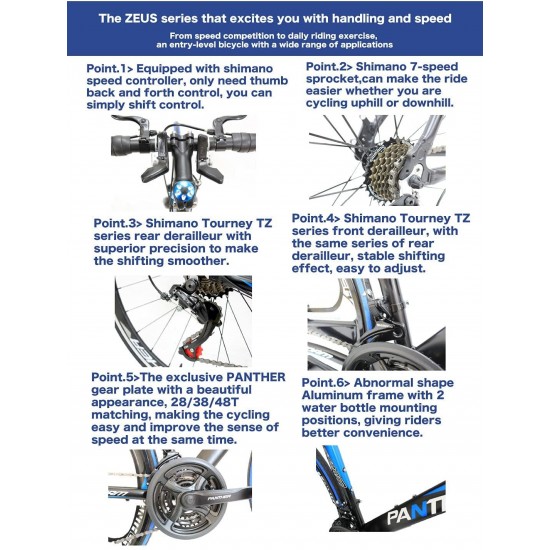 The ZEUS series that excites you with handling and speed

From speed competition to daily riding exercise, an entry-level bicycle with a wide range of applications

Point.1> Equipped with shimano speed controller, only need thumb back and forth control, you can simply shift control.

Point.2> Shimano 7-speed sprocket,can make the ride easier whether you are cycling uphill or downhill.

Point.3> Shimano Tourney TZ series rear derailleur with superior precision to make the shifting smoother.

Point.4> Shimano Tourney TZ series front derailleur, with the same series of rear derailleur, stable shifting effect, easy to adjust.

Point.5>The exclusive PANTHER gear plate with a beautiful appearance, 28/38/48T matching, making the cycling easy and improve the sense of speed at the same time.

PANTHER

Point.6> Abnormal shape Aluminum frame with 2 water bottle mounting positions, giving riders better convenience.

PANT