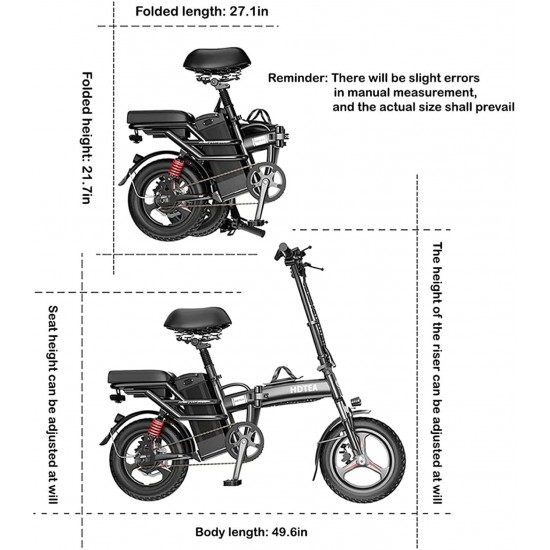 Folded length: 27.1in

Folded height: 21.7in

Reminder: There will be slight errors in manual measurement, and the actual size shall prevail

The height of the riser can be adjusted at will

Seat height can be adjusted at will

HDTEA

Body length: 49.6in