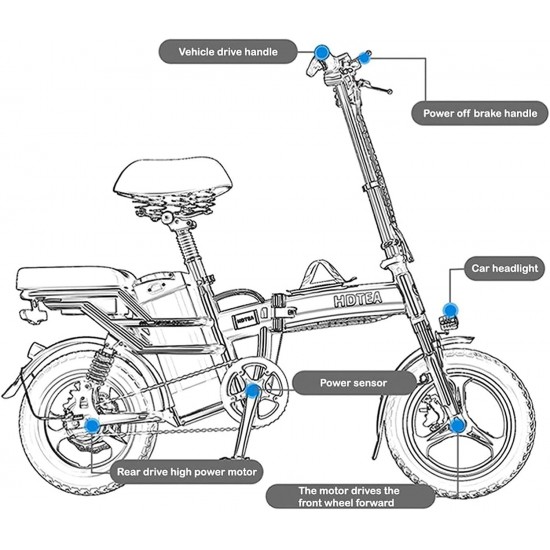 Vehicle drive handle

Power off brake handle

Car headlight

HDTEA

HDTEA

Power sensor

Rear drive high power motor

The motor drives the front wheel forward