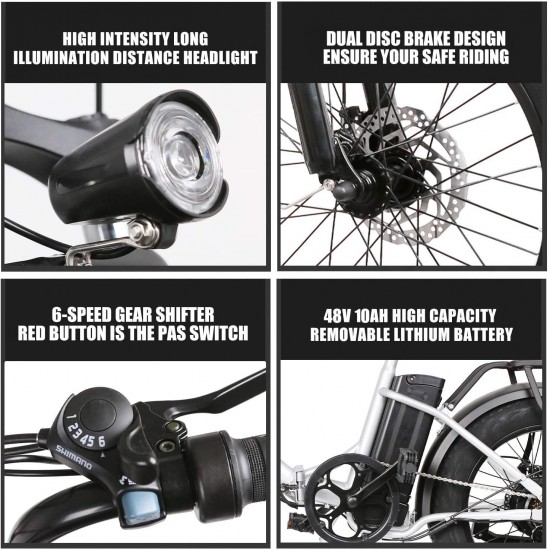 HIGH INTENSITY LONG ILLUMINATION DISTANCE HEADLIGHT

DUAL DISC BRAKE DESIGN ENSURE YOUR SAFE RIDING

6-SPEED GEAR SHIFTER RED BUTTON IS THE PAS SWITCH

1 2 3 4 5 6

SHIMANO

48V 10AH HIGH CAPACITY REMOVABLE LITHIUM BATTERY