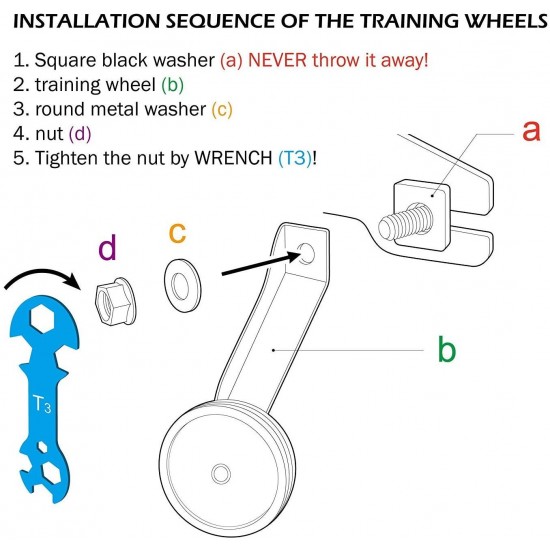 INSTALLATION SEQUENCE OF THE TRAINING WHEELS

1. Square black washer (a) NEVER throw it away!
2. training wheel (b)
3. round metal washer (c)
4. nut (d)
5. Tighten the nut by WRENCH (T3)!

a

c

d

b

$T_3$