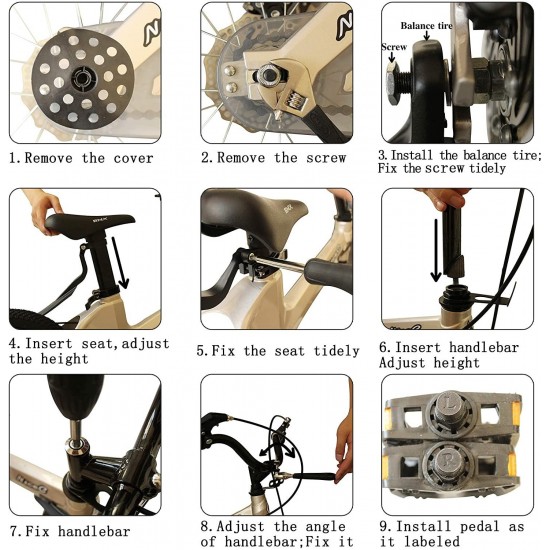 1. Remove the cover

2. Remove the screw

Balance tire
Screw

3. Install the balance tire; Fix the screw tidely

4. Insert seat, adjust the height

5. Fix the seat tidely

6. Insert handlebar Adjust height

7. Fix handlebar

8. Adjust the angle of handlebar; Fix it

L
R

9. Install pedal as it labeled